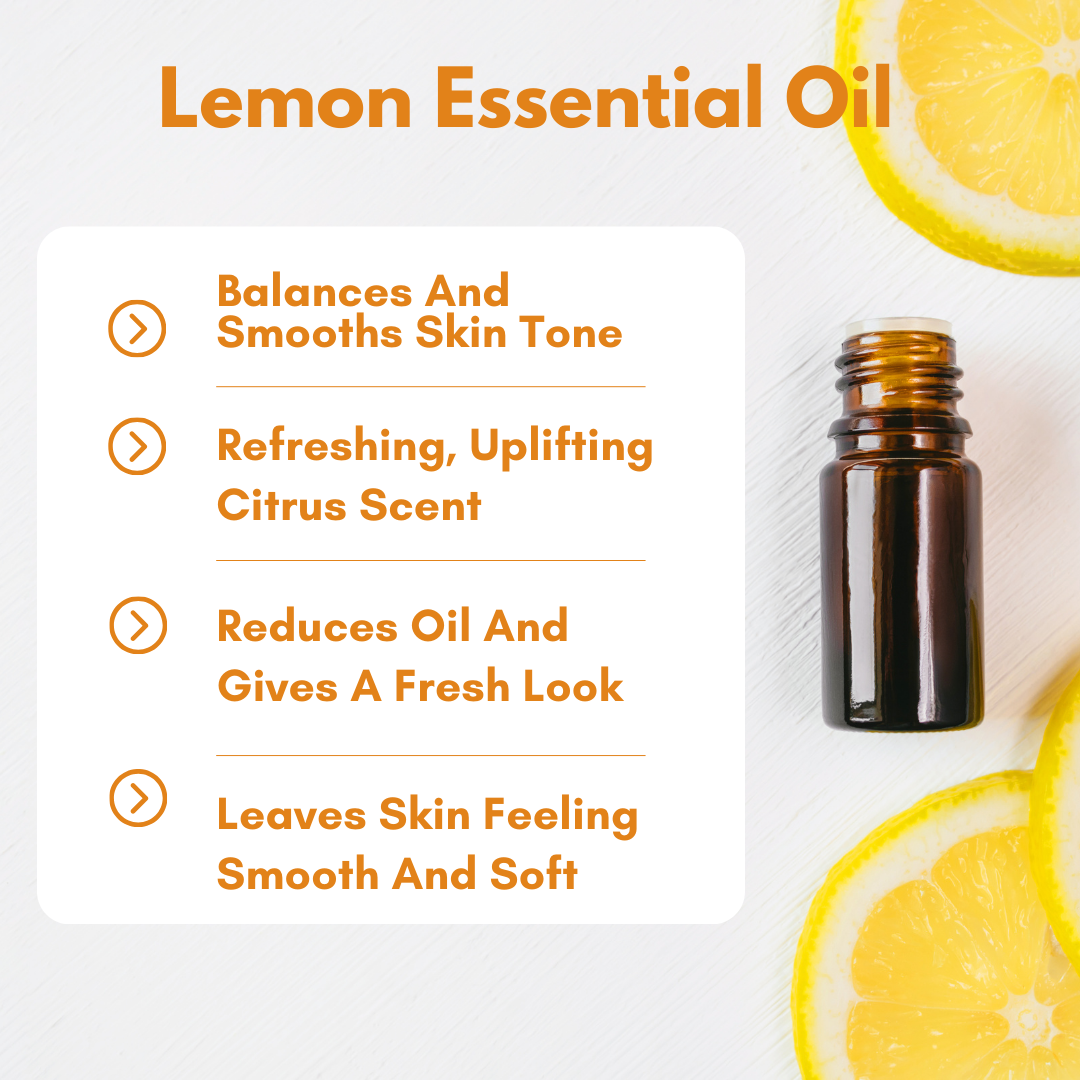 Lemon Essential Oil

Balances And Smooths Skin Tone

Refreshing, Uplifting Citrus Scent

Reduces Oil And Gives A Fresh Look

Leaves Skin Feeling Smooth And Soft